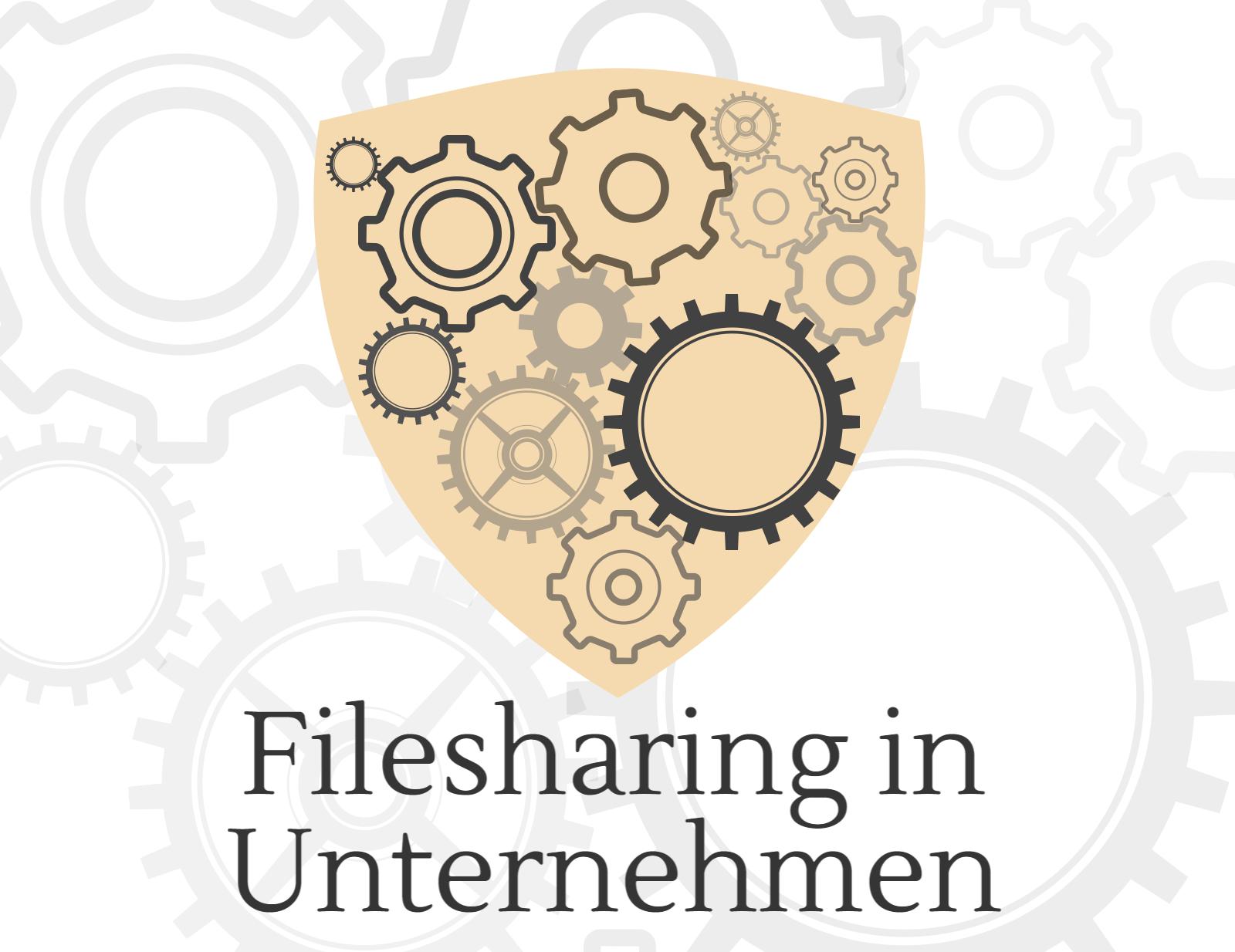 Filesharing in Unternehmen